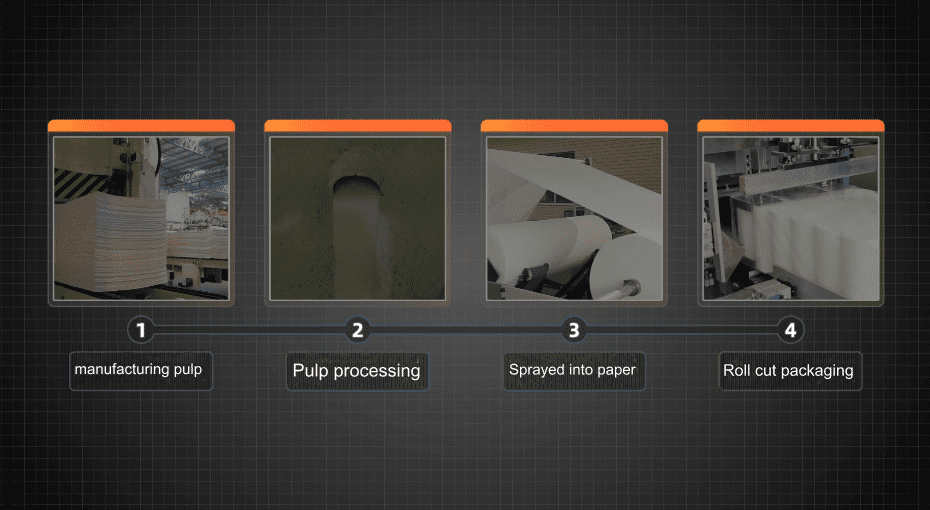 1
manufacturing pulp

2
Pulp processing

3
Sprayed into paper

4
Roll cut packaging